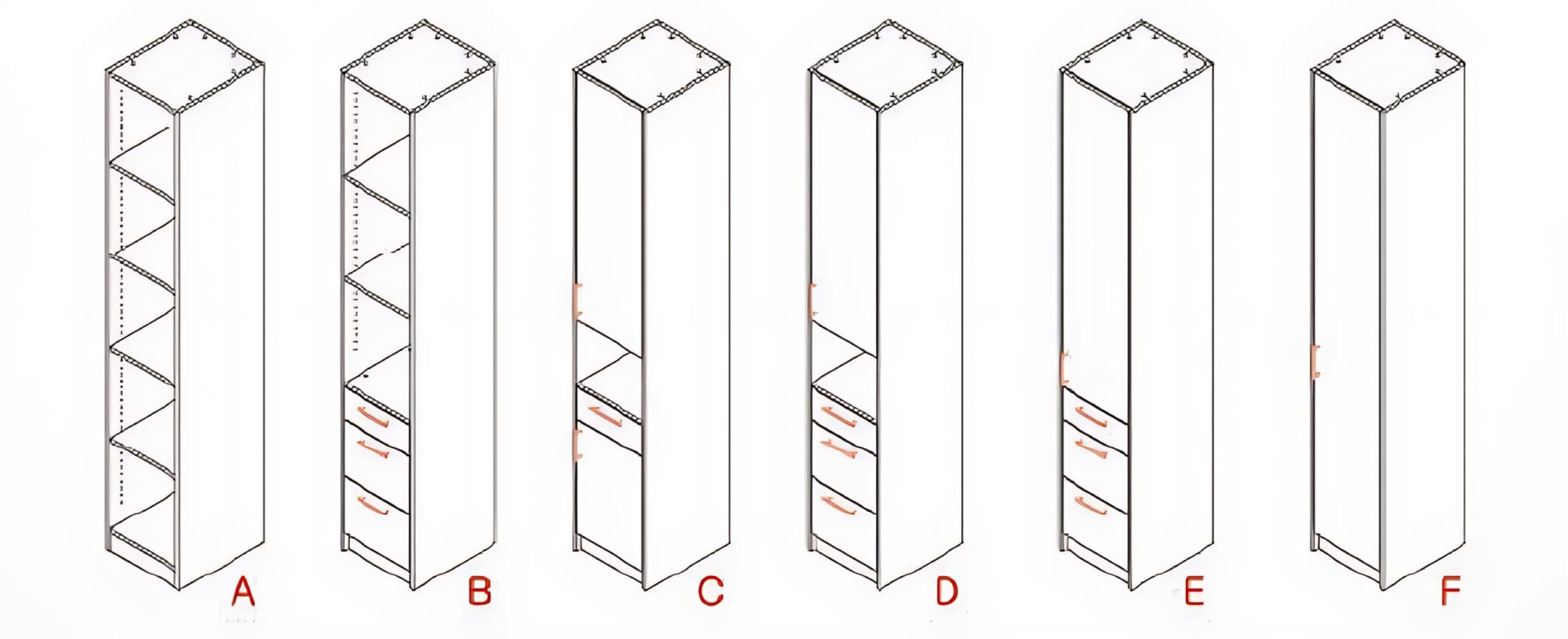 A B C D E F