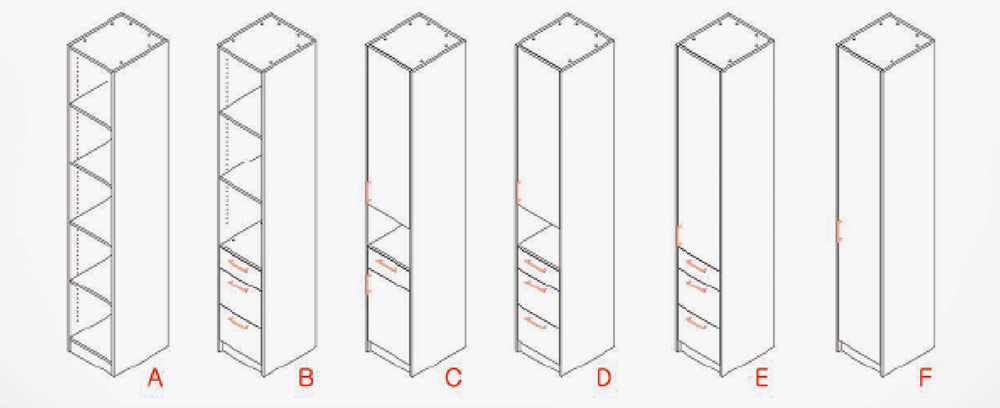 A B C D E F